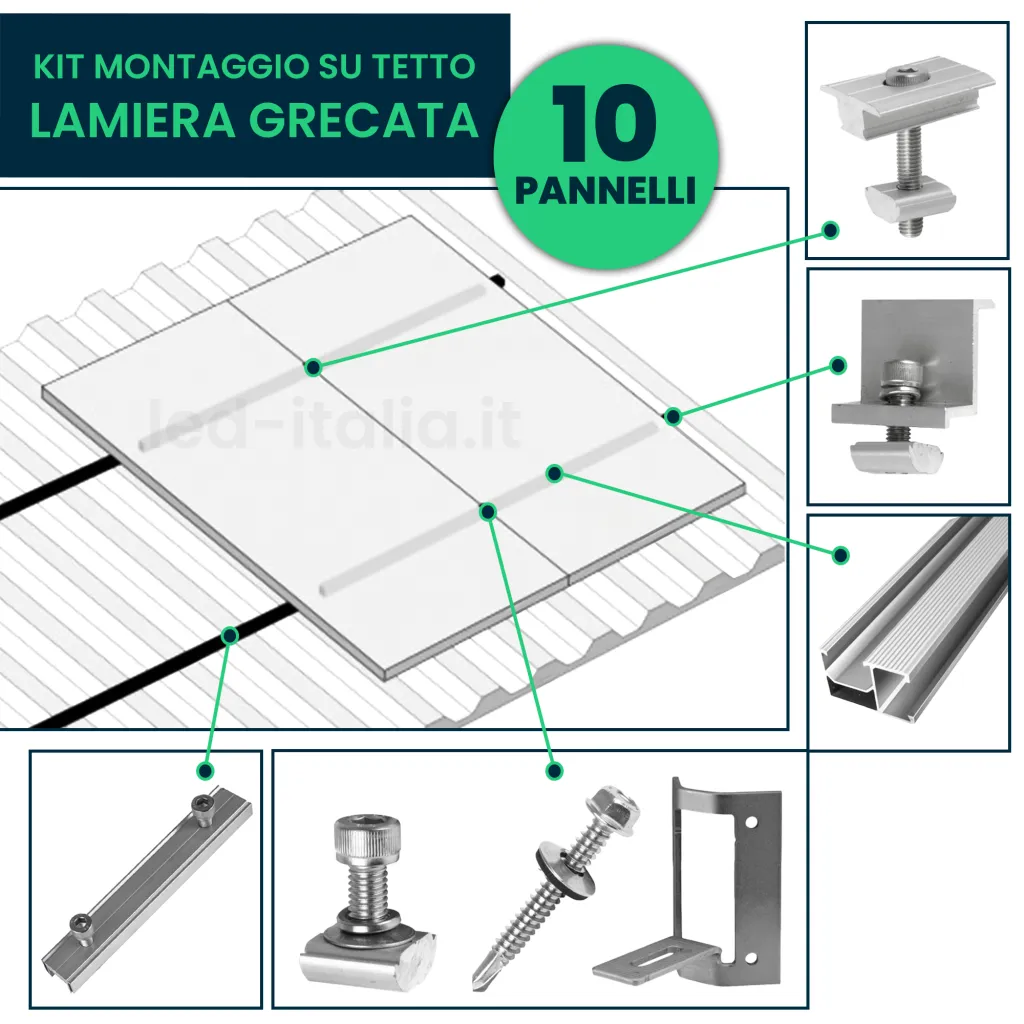 KIT MONTAGGIO SU TETTO
LAMIERA GRECATA

10
PANNELLI

led-italia.it