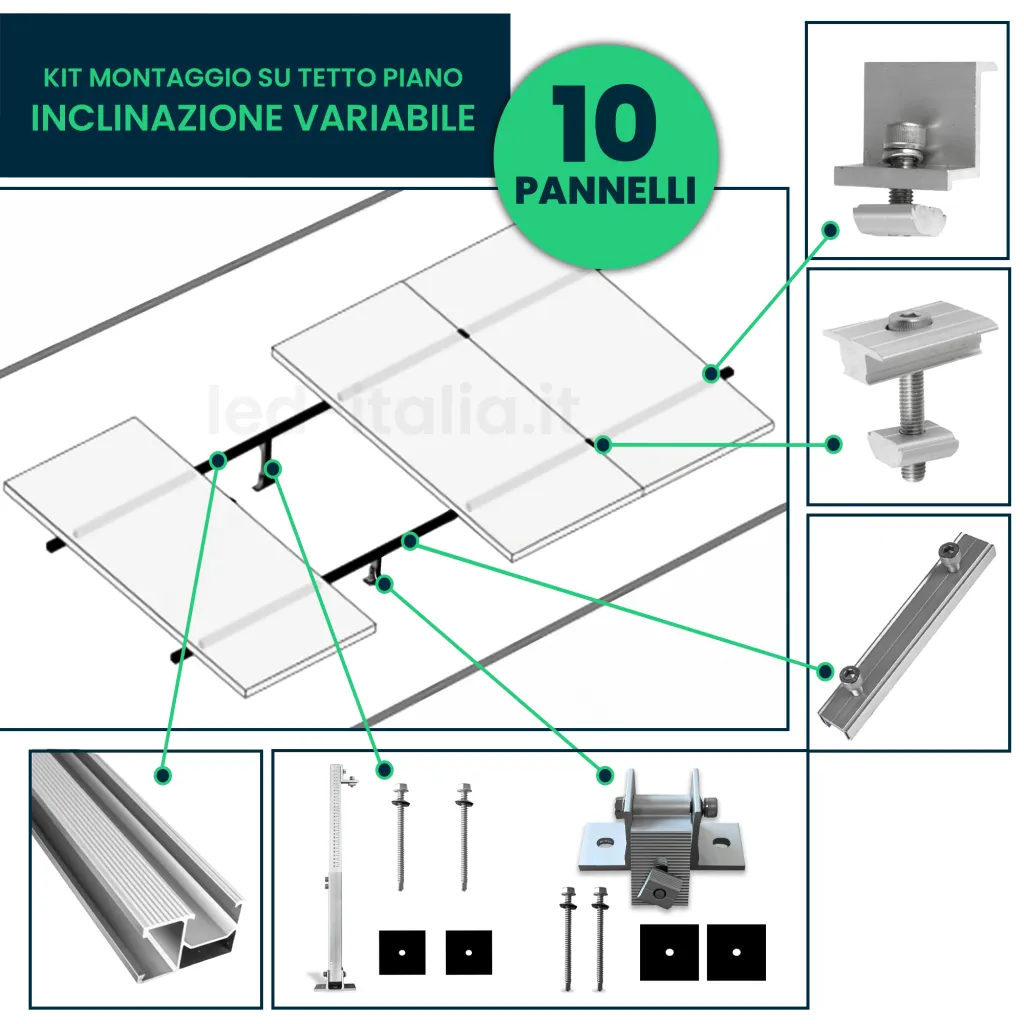 KIT MONTAGGIO SU TETTO PIANO
INCLINAZIONE VARIABILE

10
PANNELLI

leditalia.it