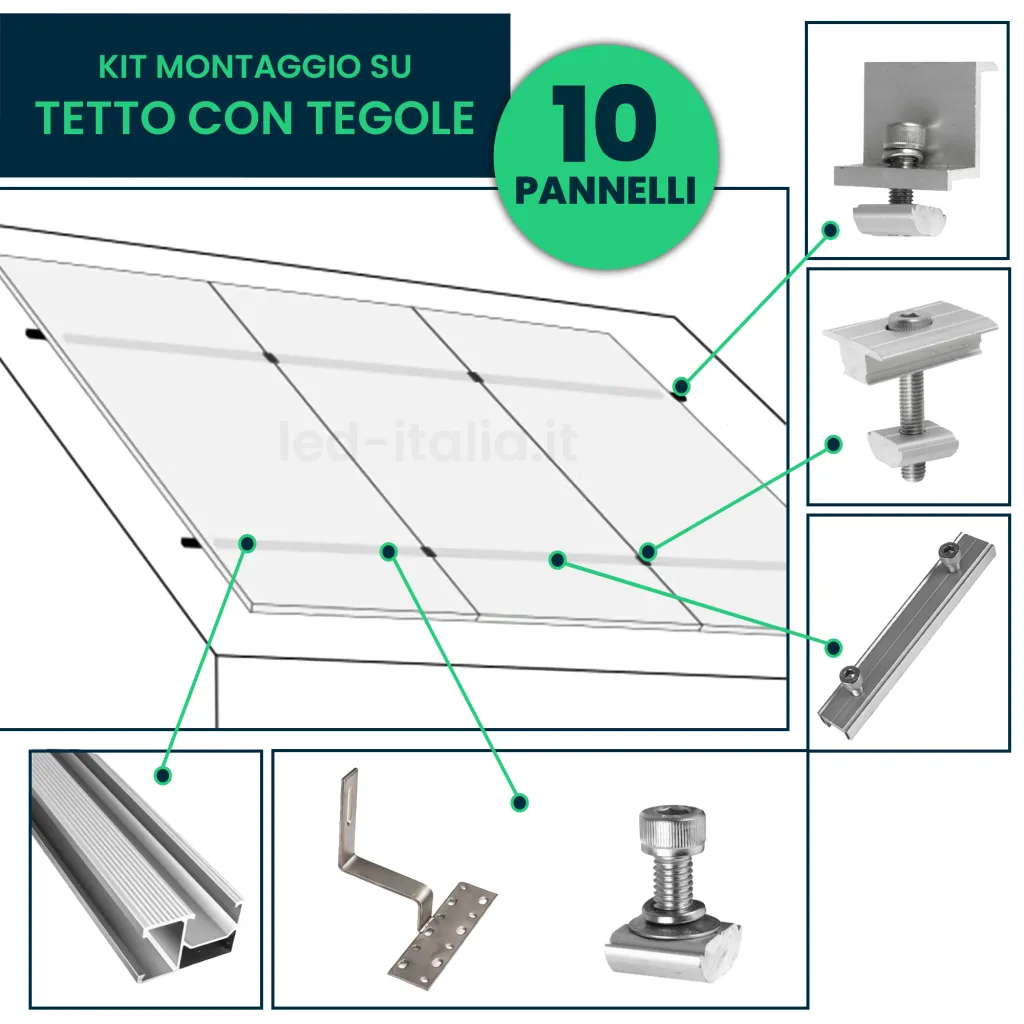 KIT MONTAGGIO SU
TETTO CON TEGOLE

10
PANNELLI

led-italia.it