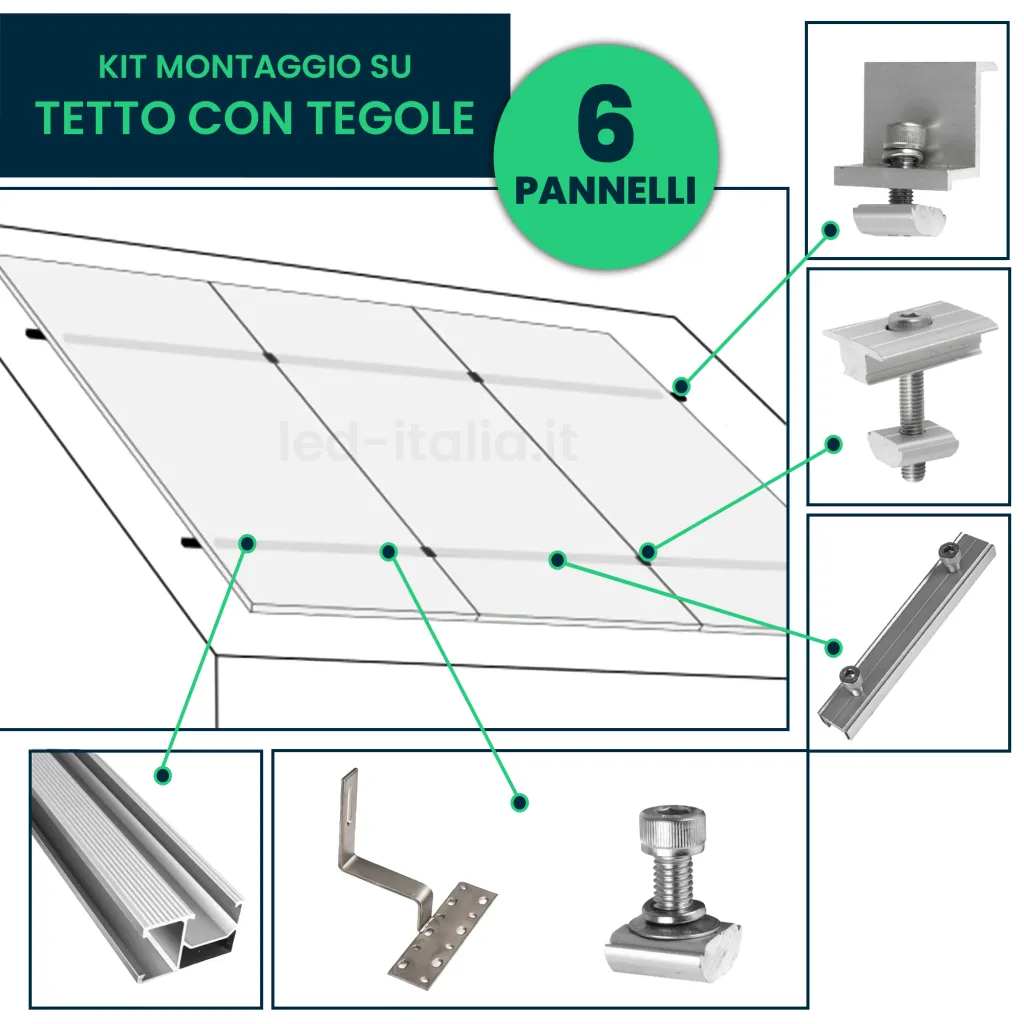 KIT MONTAGGIO SU
TETTO CON TEGOLE

6
PANNELLI

led-italia.it