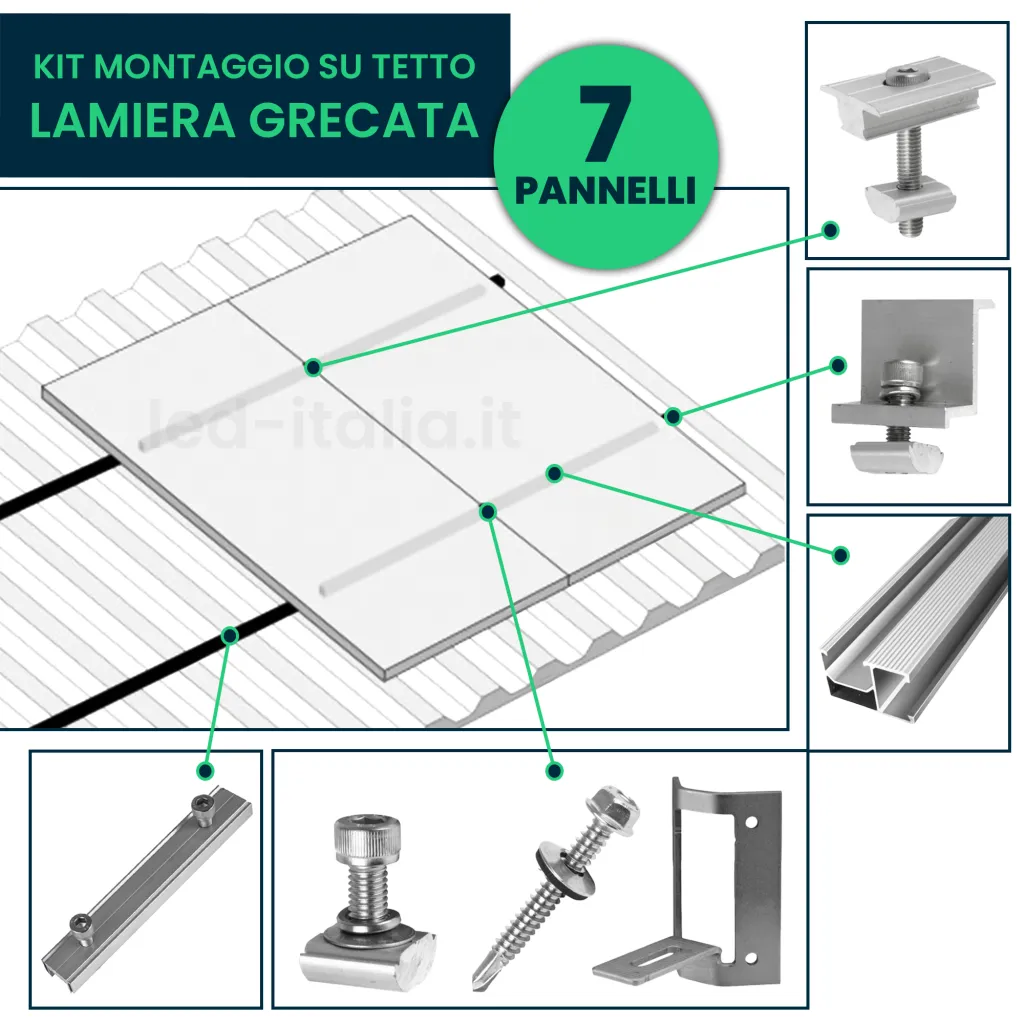 KIT MONTAGGIO SU TETTO
LAMIERA GRECATA

7
PANNELLI

led-italia.it