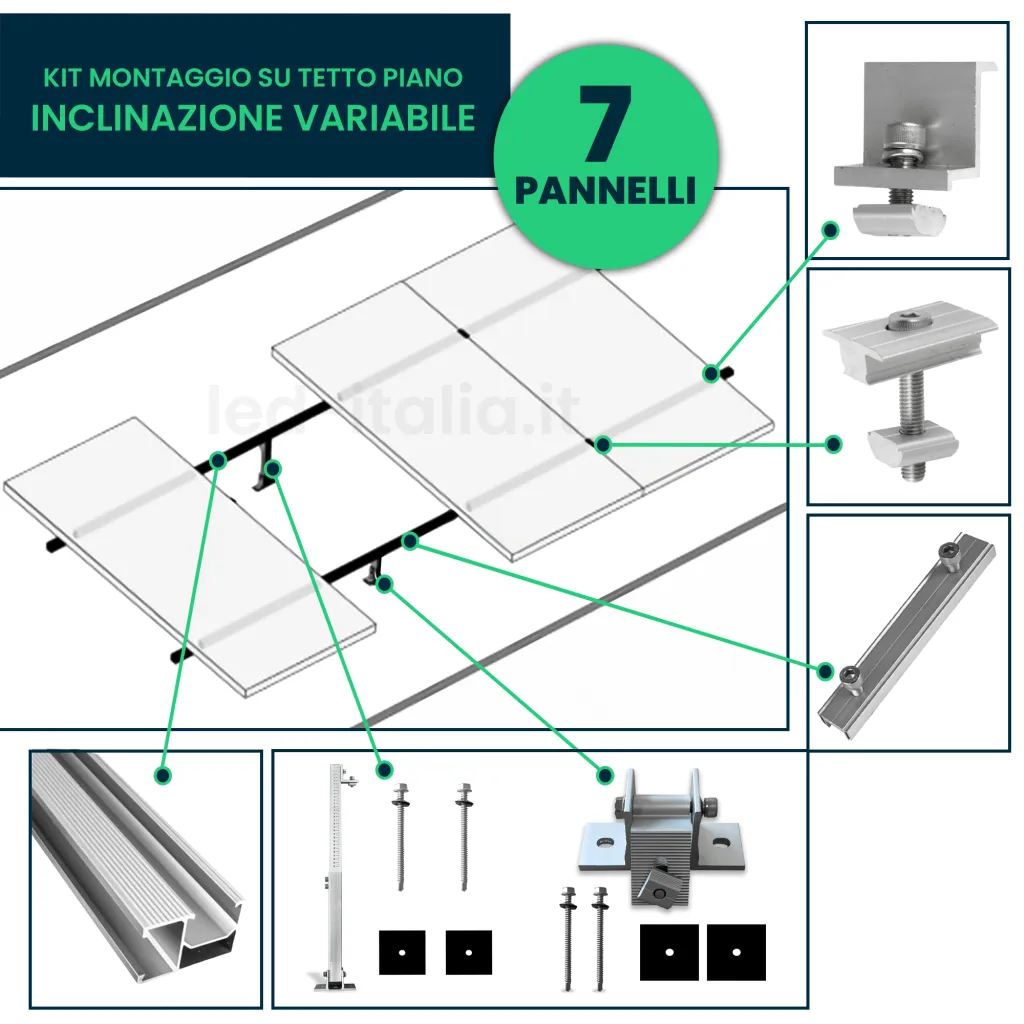 KIT MONTAGGIO SU TETTO PIANO
INCLINAZIONE VARIABILE

7
PANNELLI

leditalia.it