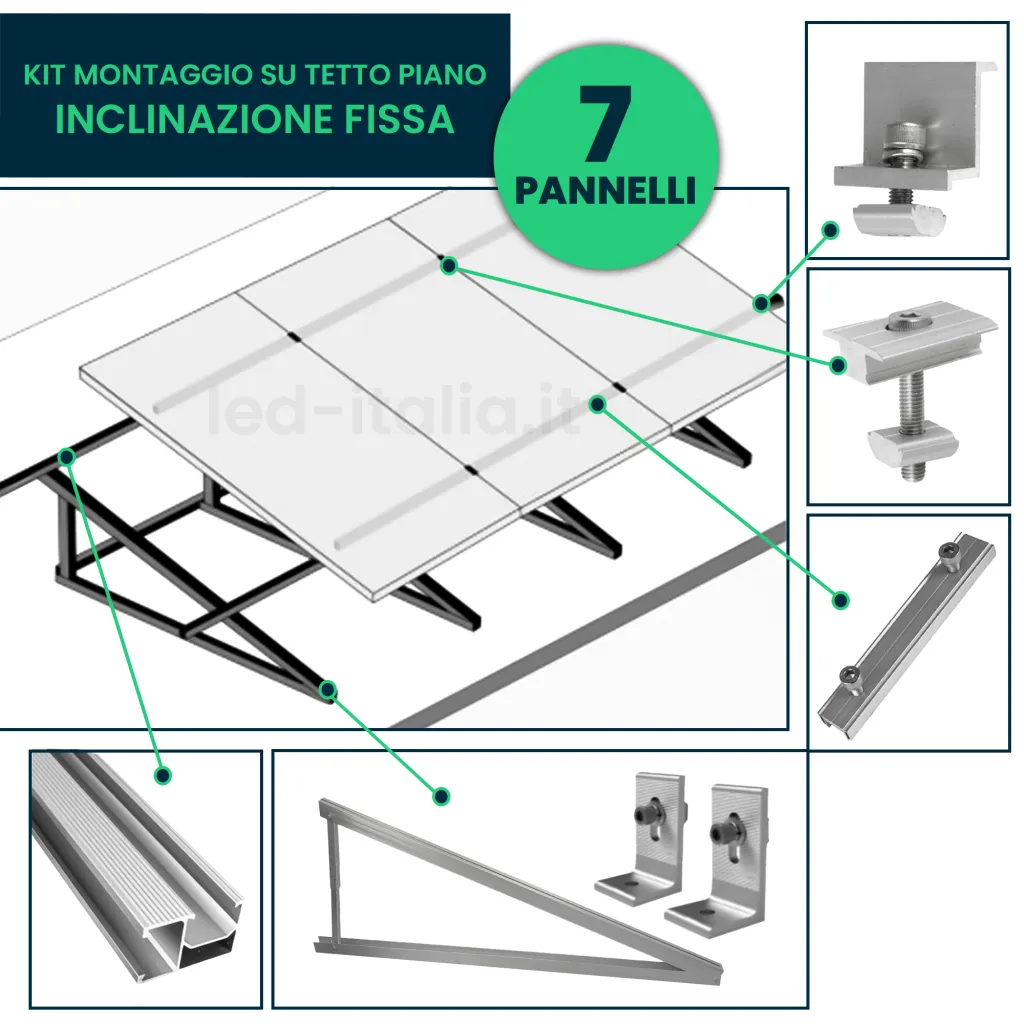 KIT MONTAGGIO SU TETTO PIANO
INCLINAZIONE FISSA

7
PANNELLI

led-italia.it