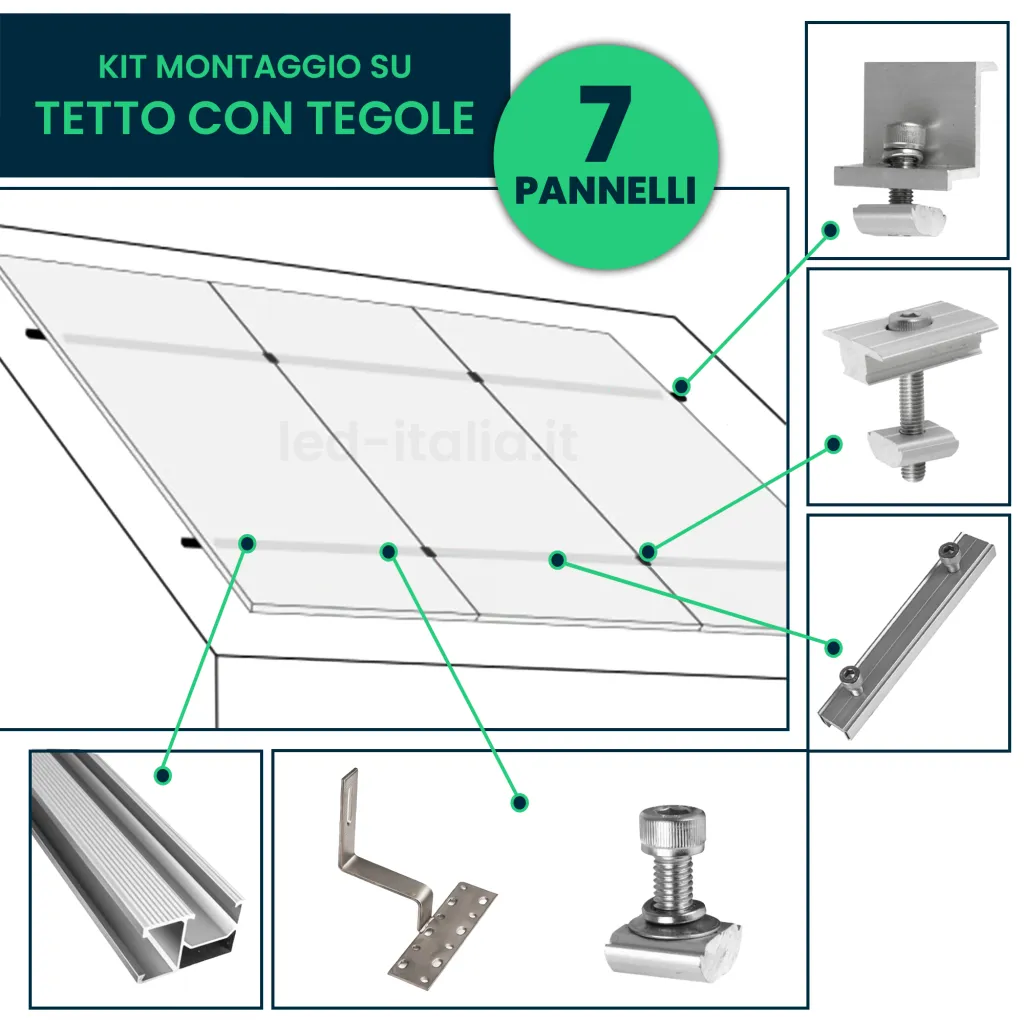 KIT MONTAGGIO SU
TETTO CON TEGOLE

7
PANNELLI

led-italia.it